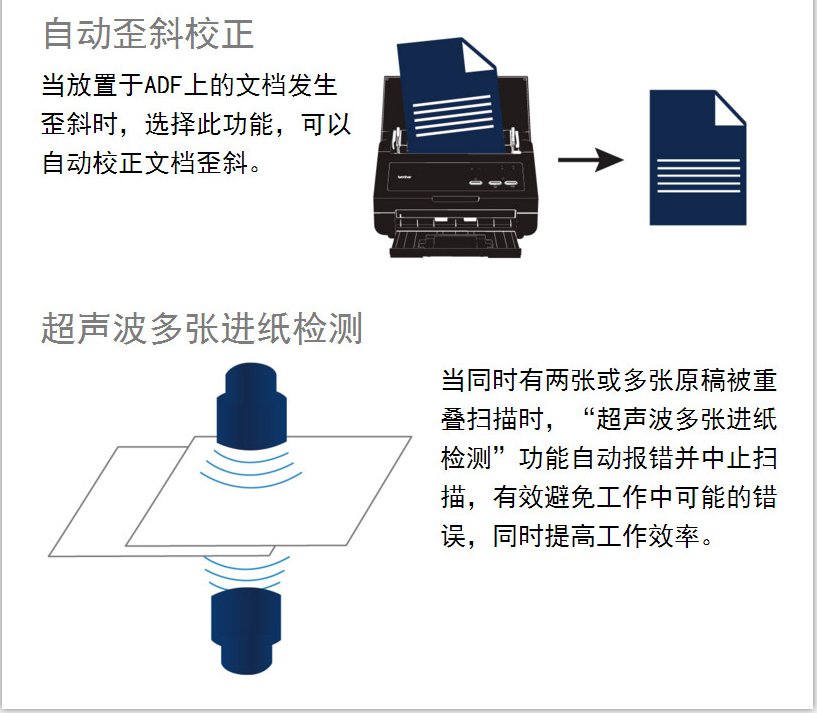 自动歪斜校正

当放置于ADF上的文档发生歪斜时，选择此功能，可以自动校正文档歪斜。

brother

超声波多张进纸检测

当同时有两张或多张原稿被重叠扫描时，“超声波多张进纸检测”功能自动报错并中止扫描，有效避免工作中可能的错误，同时提高工作效率。