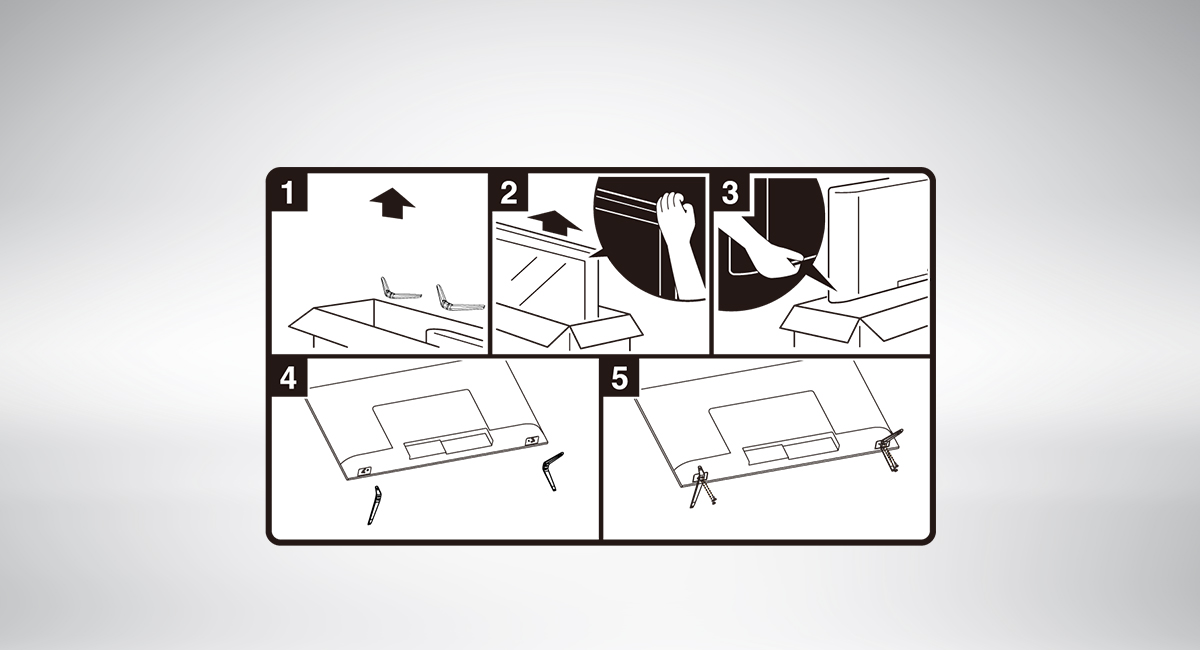 1

2

3

4

5