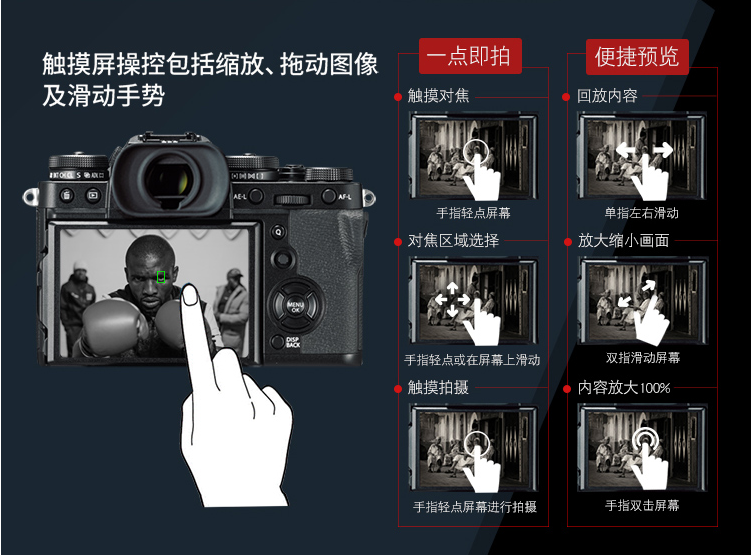 触摸屏操控包括缩放、拖动图像及滑动手势

AE-L
AF-L
Q
MENU OK
DISP BACK

一点即拍

触摸对焦
手指轻点屏幕

对焦区域选择
手指轻点或在屏幕上滑动

触摸拍摄
手指轻点屏幕进行拍摄

便捷预览

回放内容
单指左右滑动

放大缩小画面
双指滑动屏幕

内容放大100%
手指双击屏幕